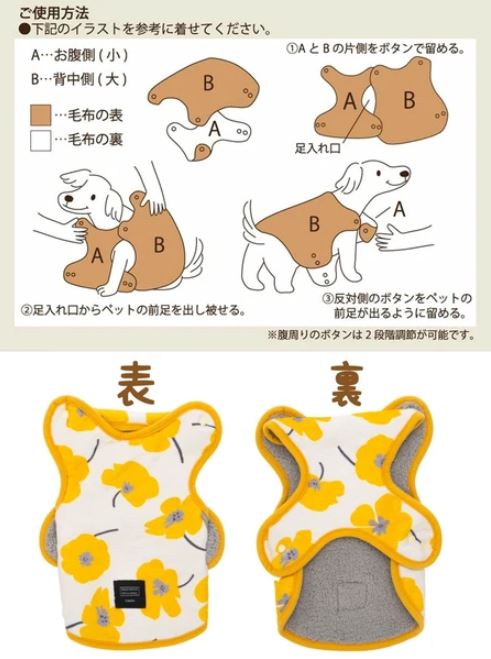 ご使用方法
●下記のイラストを参考に着せてください。

A…お腹側（小）
B…背中側（大）

…毛布の表
…毛布の裏

B
A

①AとBの片側をボタンで留める。

A
B
足入れ口

A
B

②足入れ口からペットの前足を出し被せる。

B
A

③反対側のボタンをペットの前足が出るように留める。

※腹周りのボタンは２段階調節が可能です。

表

裏